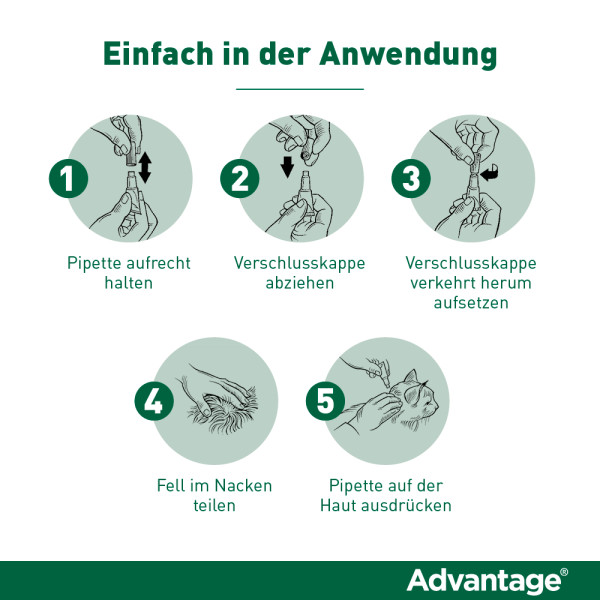 Einfach in der Anwendung

1
Pipette aufrecht halten

2
Verschlusskappe abziehen

3
Verschlusskappe verkehrt herum aufsetzen

4
Fell im Nacken teilen

5
Pipette auf der Haut ausdrücken

Advantage®