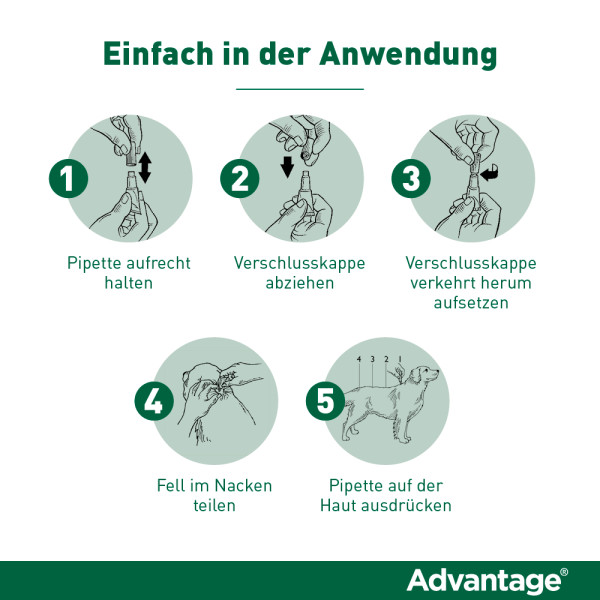 Einfach in der Anwendung

1

Pipette aufrecht halten

2

Verschlusskappe abziehen

3

Verschlusskappe verkehrt herum aufsetzen

4

Fell im Nacken teilen

5

4 3 2 1

Pipette auf der Haut ausdrücken

Advantage®